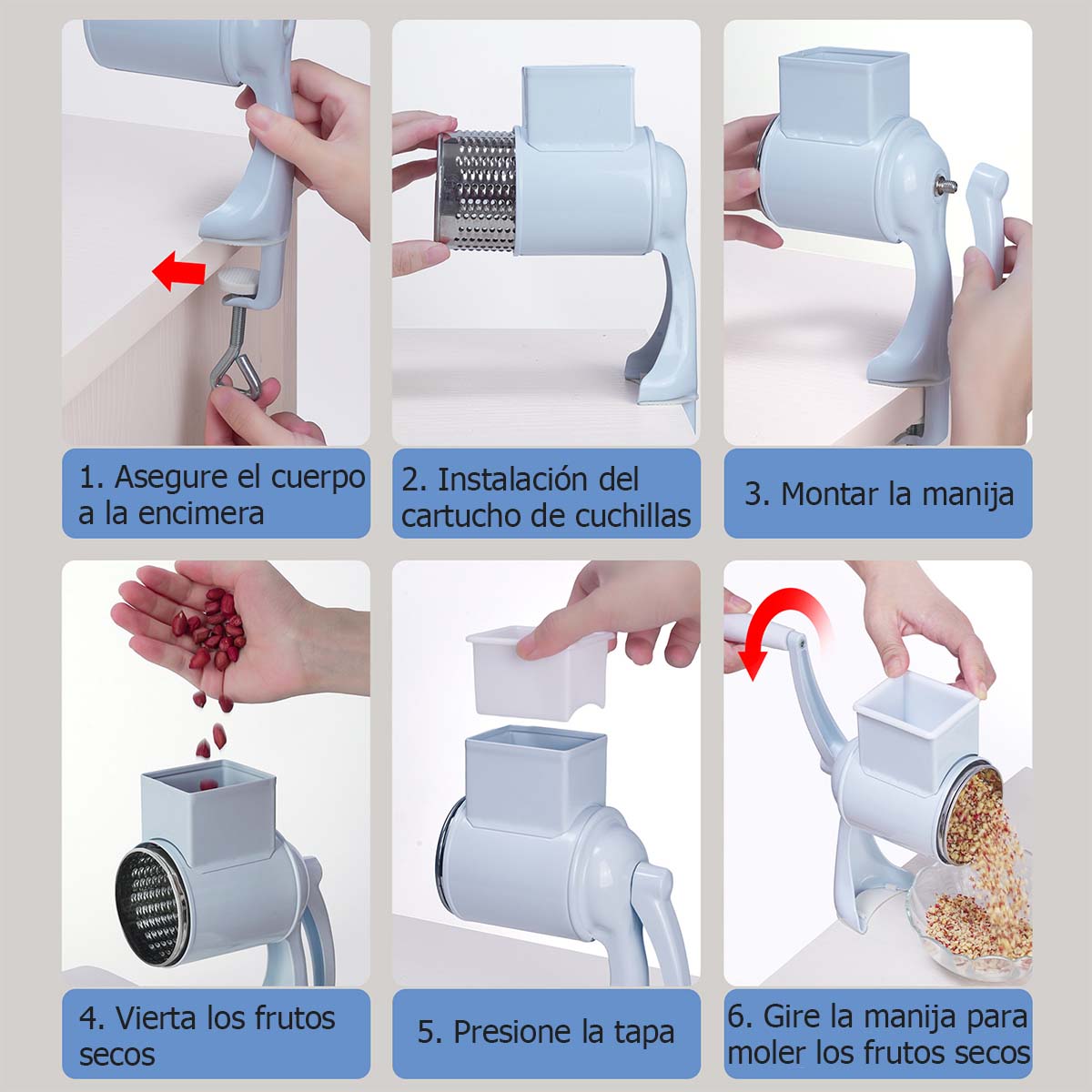 1. Asegure el cuerpo a la encimera

2. Instalación del cartucho de cuchillas

3. Montar la manija

4. Vierta los frutos secos

5. Presione la tapa

6. Gire la manija para moler los frutos secos