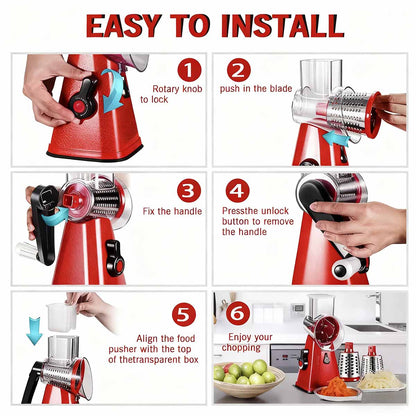 EASY TO INSTALL

1
Rotary knob to lock

2
push in the blade

3
Fix the handle

4
Pressthe unlock button to remove the handle

5
Align the food pusher with the top of thetransparent box

6
Enjoy your chopping