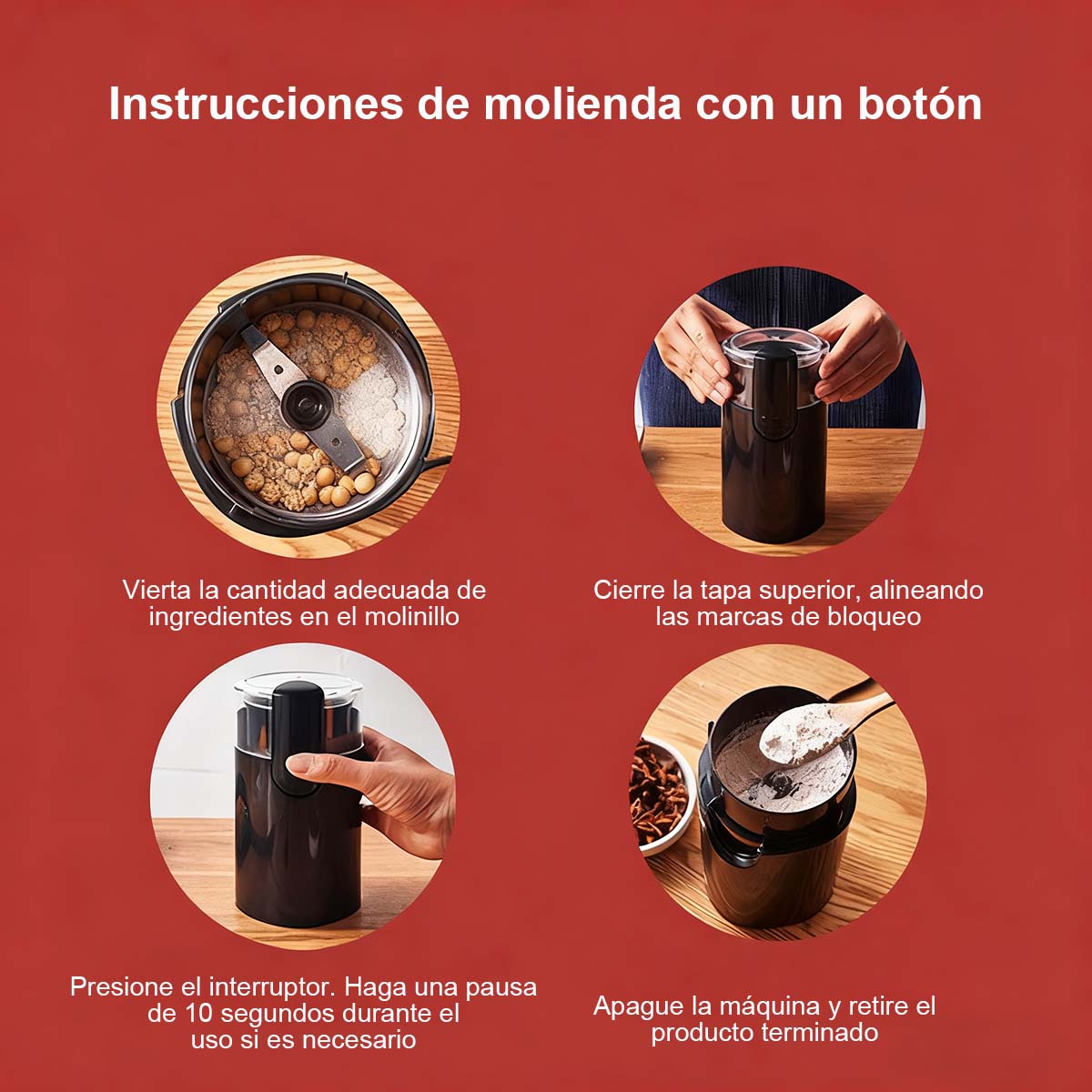 Instrucciones de molienda con un botón

Vierta la cantidad adecuada de ingredientes en el molinillo

Cierre la tapa superior, alineando las marcas de bloqueo

Presione el interruptor. Haga una pausa de 10 segundos durante el uso si es necesario

Apague la máquina y retire el producto terminado