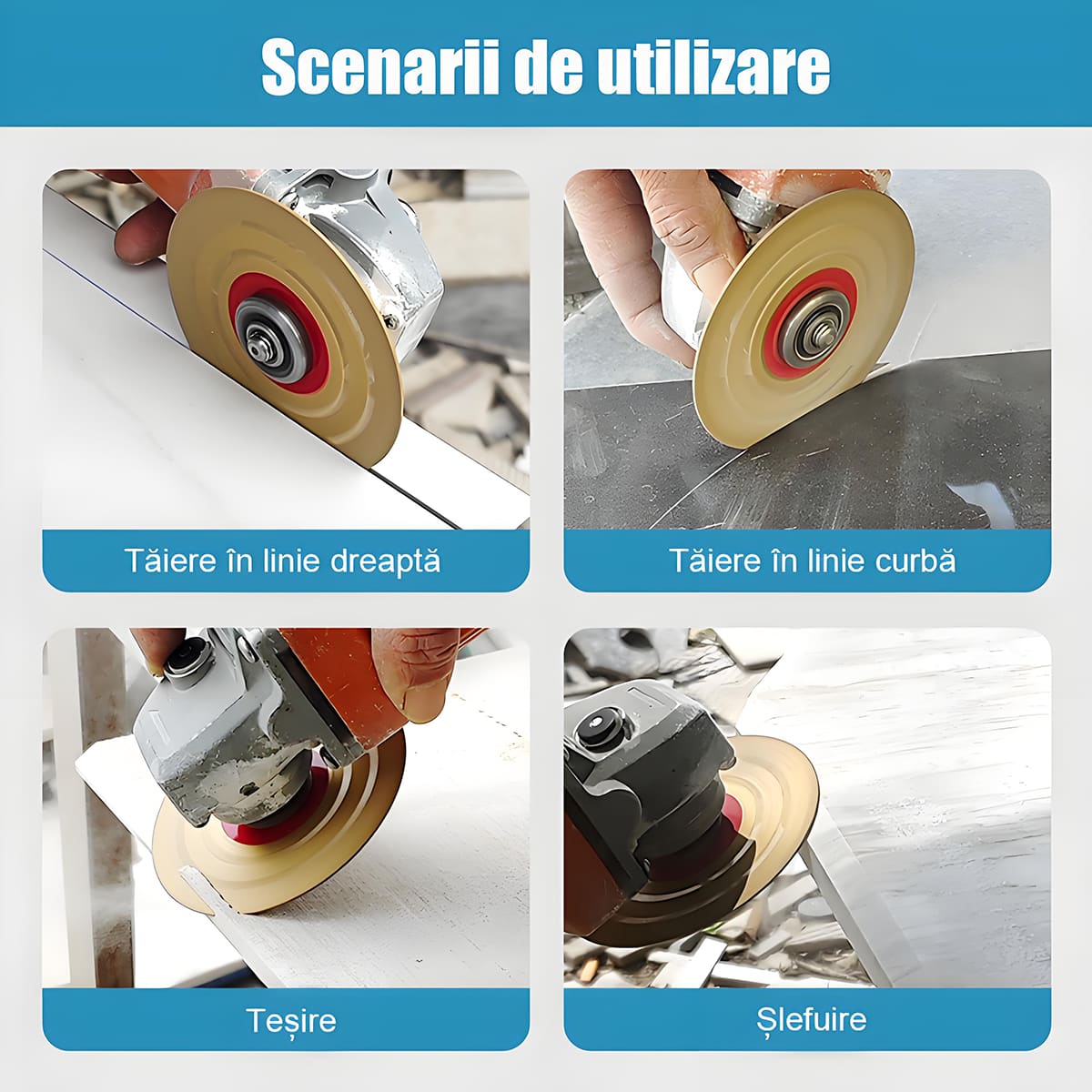 Scenarii de utilizare

Tăiere în linie dreaptă

Tăiere în linie curbă

Teșire

Șlefuire