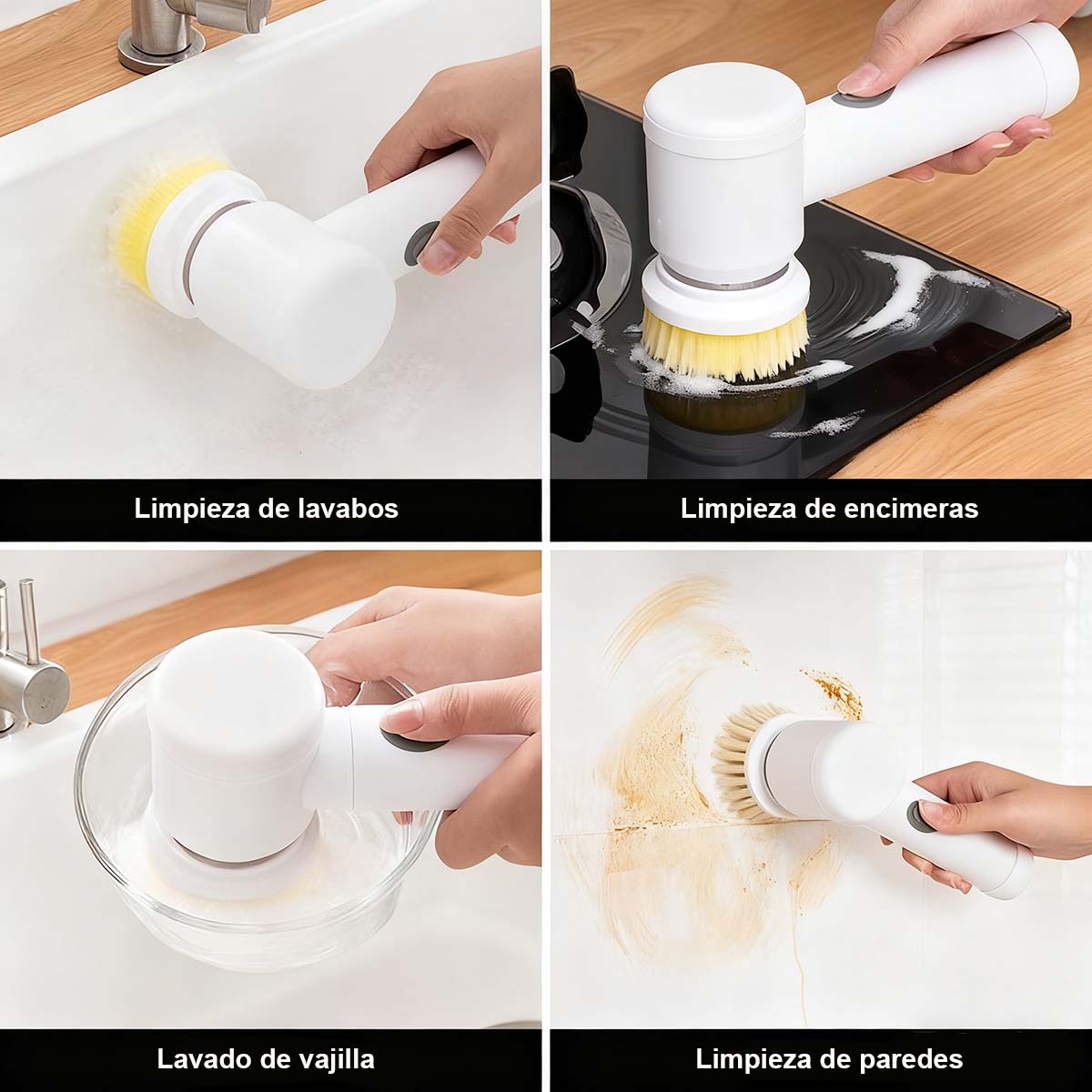 Limpieza de lavabos

Limpieza de encimeras

Lavado de vajilla

Limpieza de paredes