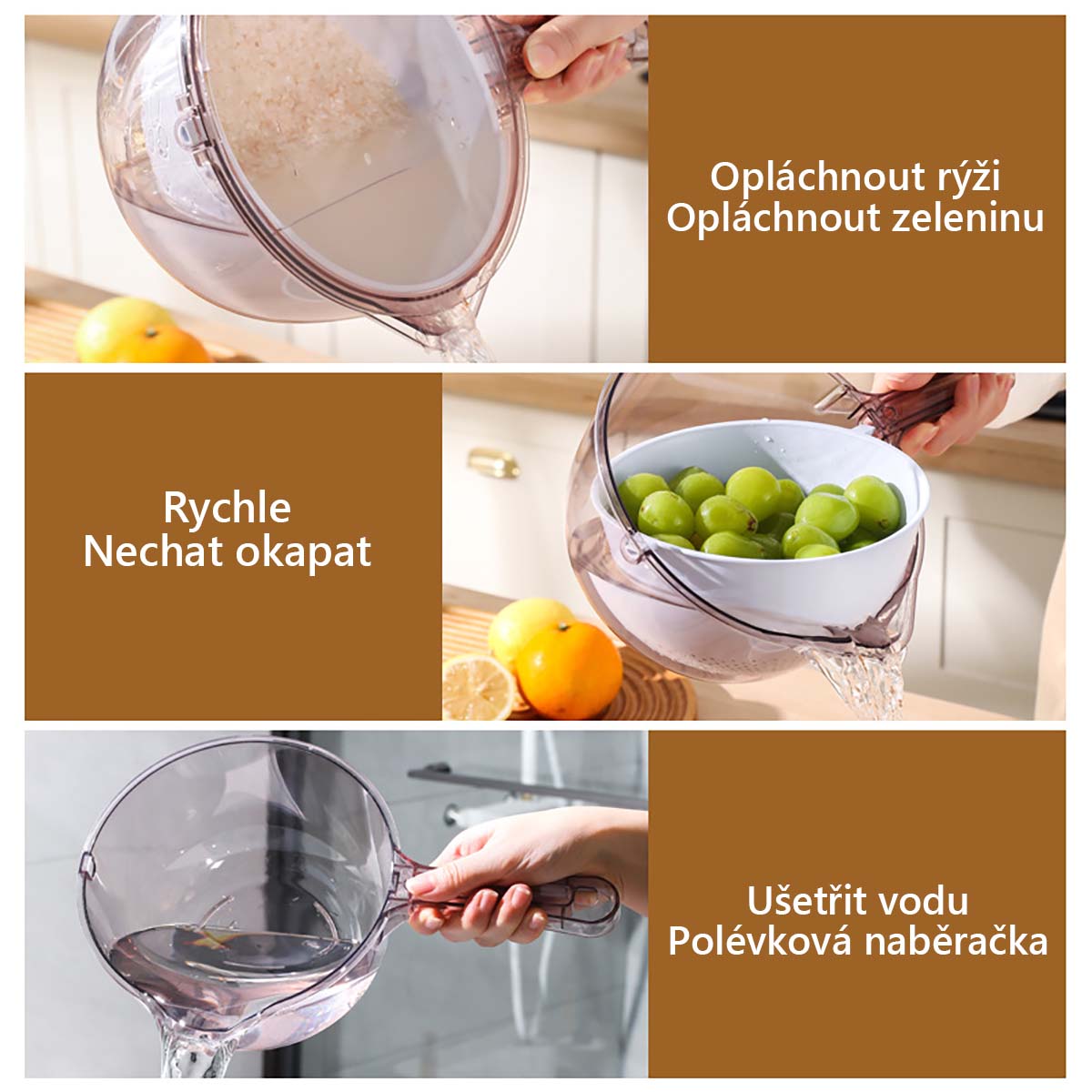 Opláchnout rýži
Opláchnout zeleninu

Rychle
Nechat okapat

Ušetřit vodu
Polévková naběračka