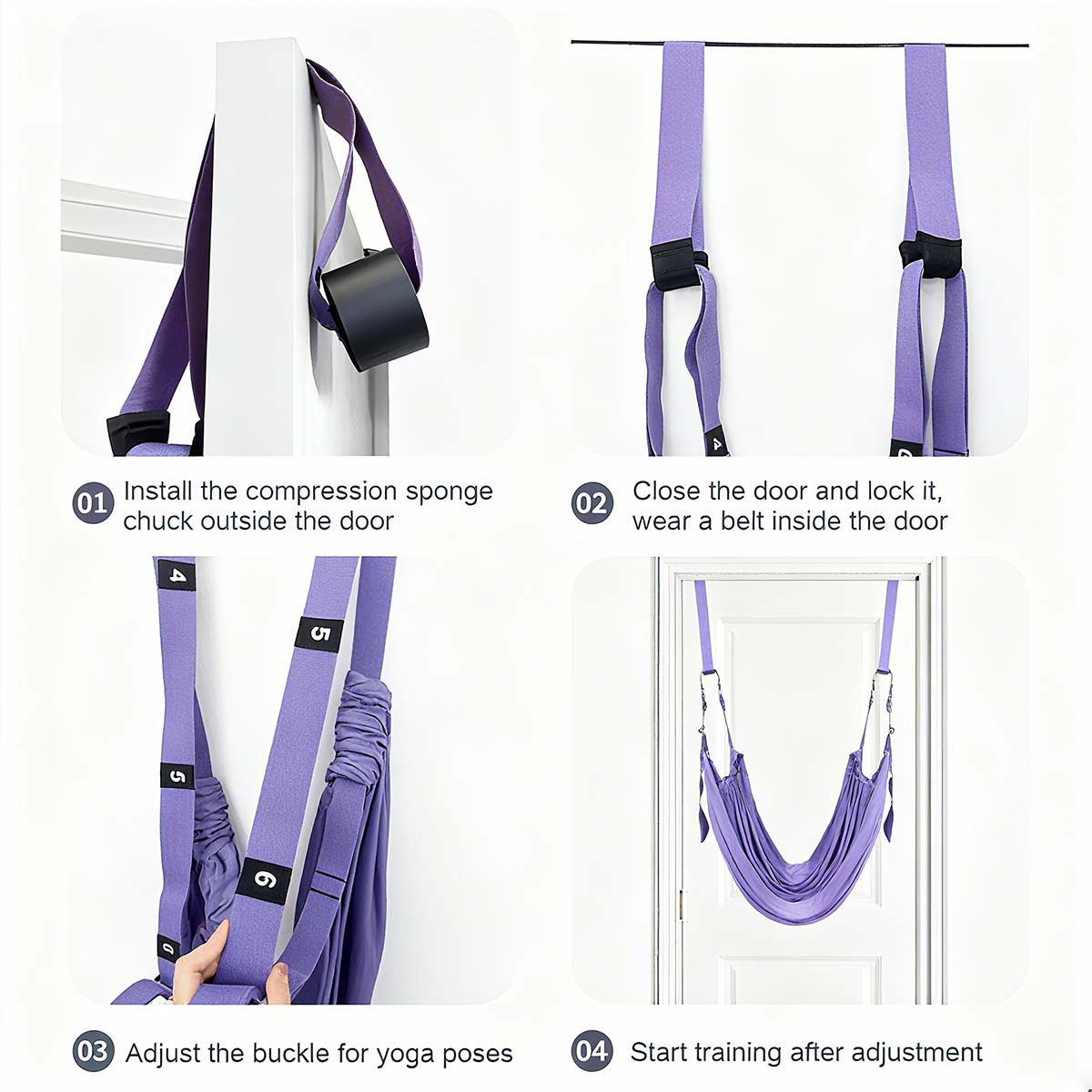 4

01 Install the compression sponge chuck outside the door

02 Close the door and lock it, wear a belt inside the door

4

5

5

6

03 Adjust the buckle for yoga poses

04 Start training after adjustment